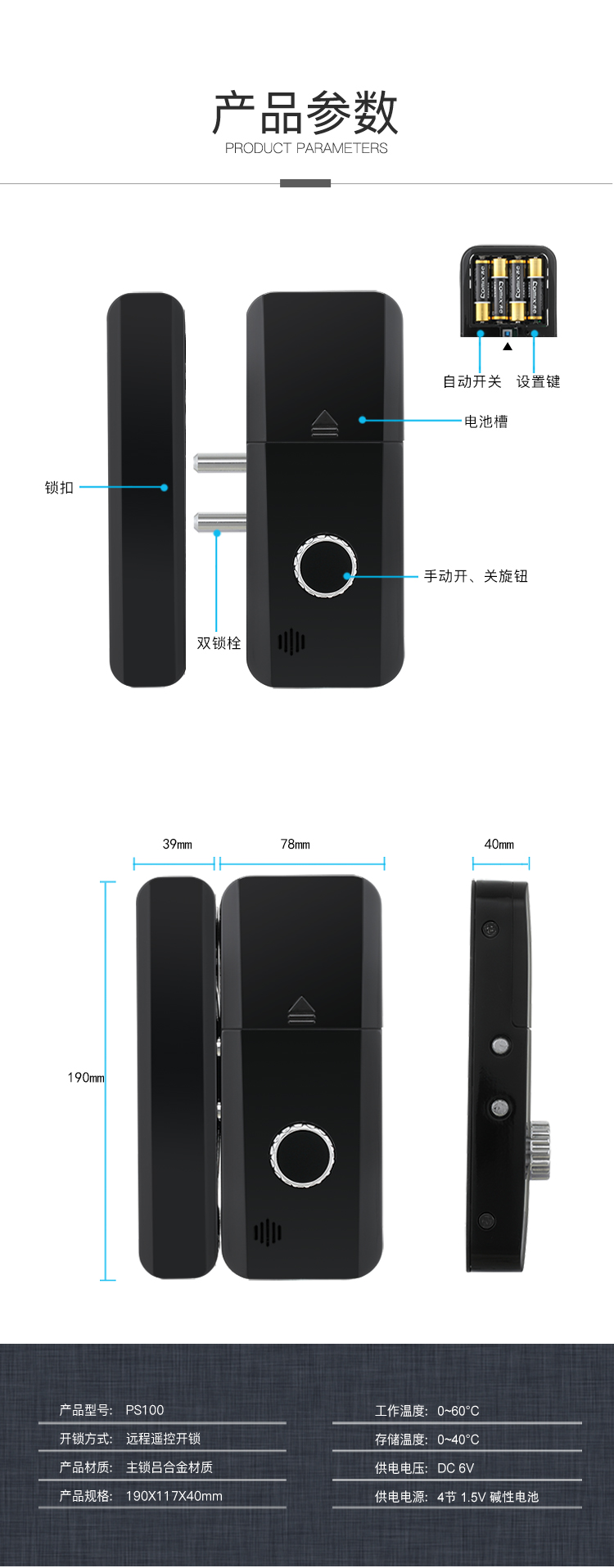 产品参数
PRODUCT PARAMETERS

自动开关 设置键

电池槽

锁扣

手动开、关旋钮

双锁栓

39mm 78mm 40mm

190mm

产品型号: PS100

开锁方式: 远程遥控开锁

产品材质: 主锁吕合金材质

产品规格: 190X117X40mm

工作温度: 0~60°C

存储温度: 0~40°C

供电电压: DC 6V

供电电源: 4节 1.5V 碱性电池